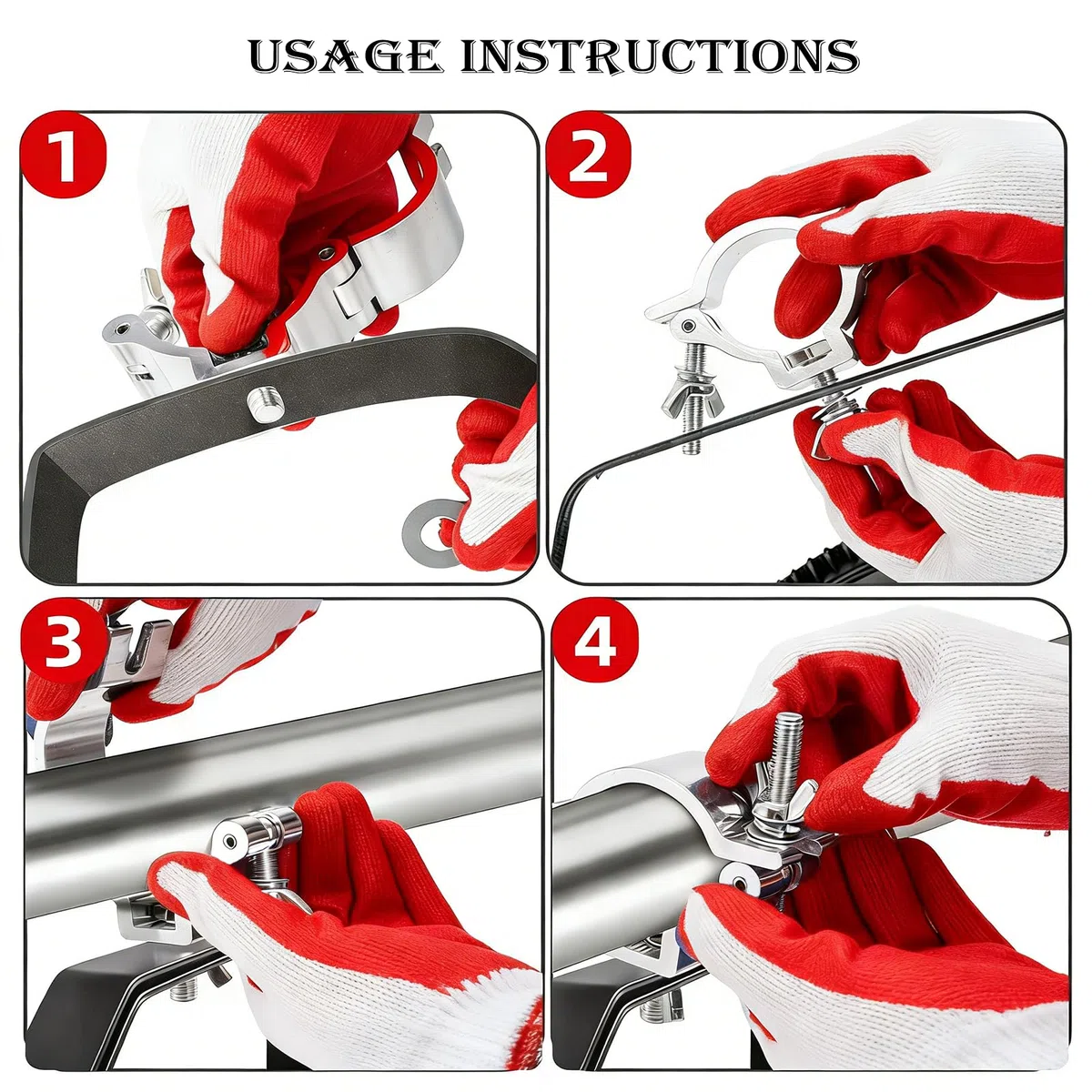 USAGE INSTRUCTIONS

1

2

3

4